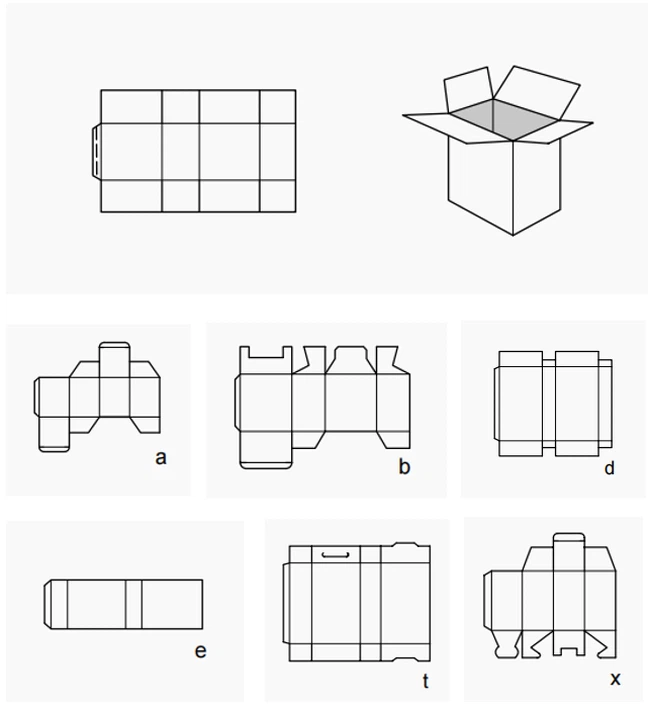 a

b

d

e

t

x